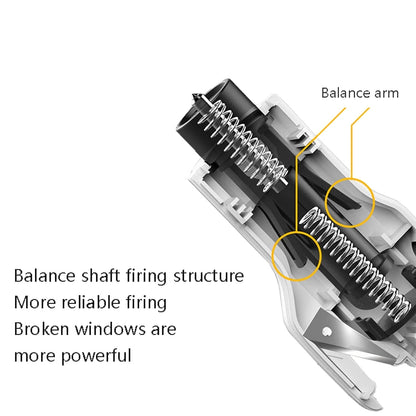 Balance arm

Balance shaft firing structure
More reliable firing
Broken windows are
more powerful