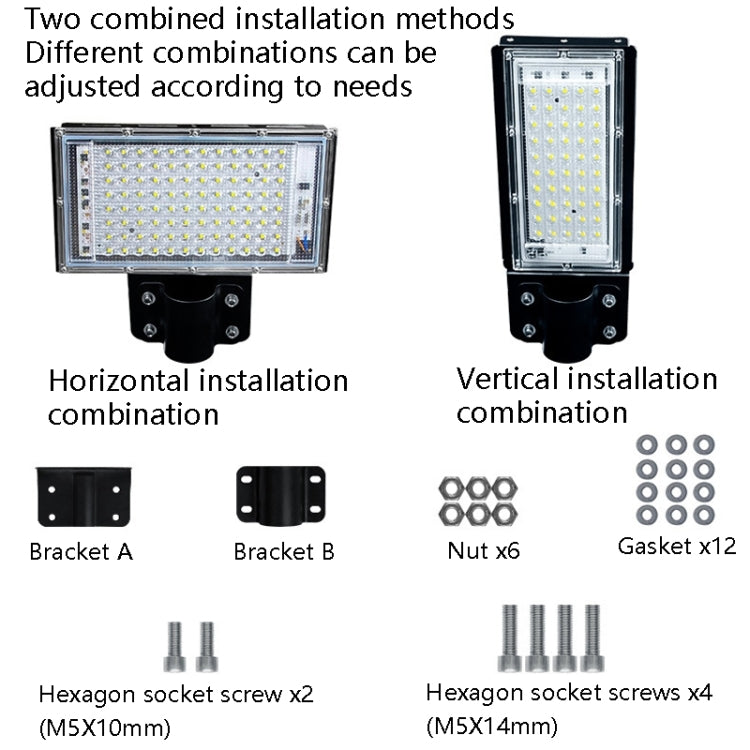 Two combined installation methods
Different combinations can be adjusted according to needs

Horizontal installation combination

Vertical installation combination

Bracket A

Bracket B

Nut x6

Gasket x12

Hexagon socket screw x2
(M5X10mm)

Hexagon socket screws x4
(M5X14mm)