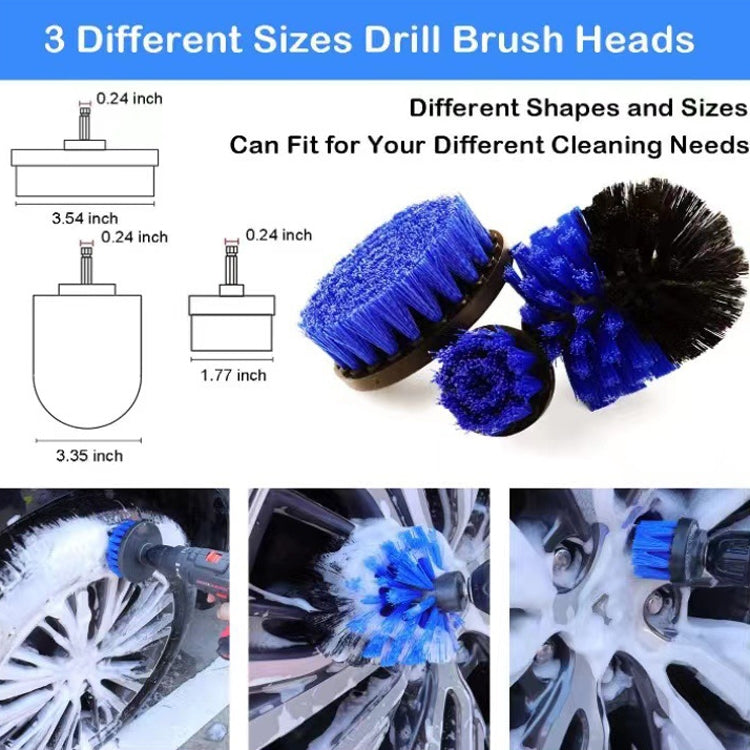 3 Different Sizes Drill Brush Heads

Different Shapes and Sizes
Can Fit for Your Different Cleaning Needs

0.24 inch

3.54 inch

0.24 inch

3.35 inch

0.24 inch

1.77 inch