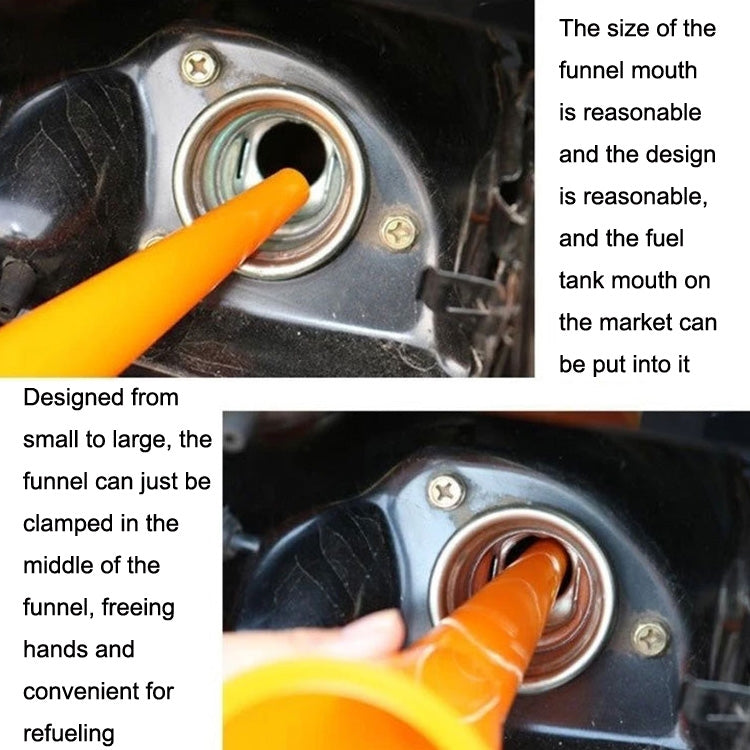 The size of the funnel mouth is reasonable and the design is reasonable, and the fuel tank mouth on the market can be put into it

Designed from small to large, the funnel can just be clamped in the middle of the funnel, freeing hands and convenient for refueling