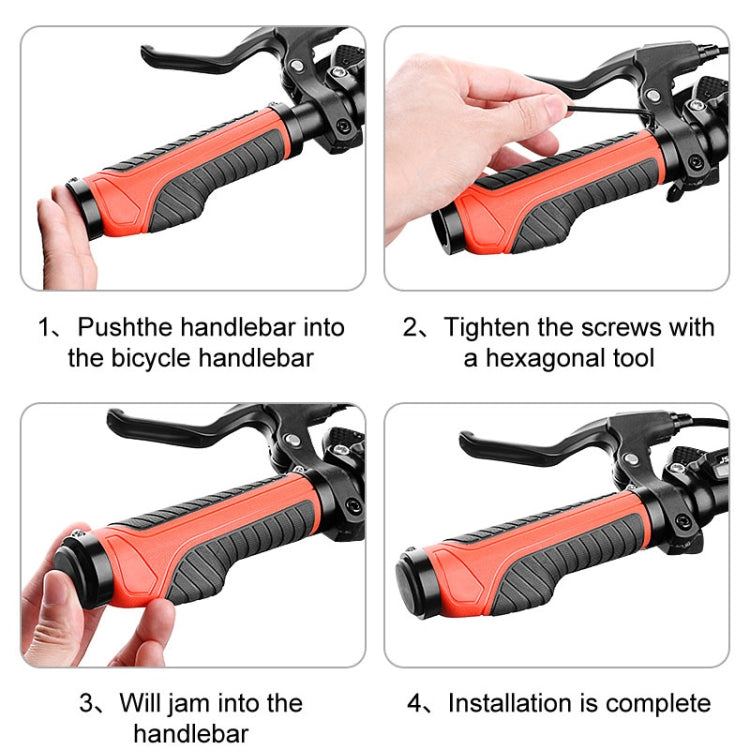 1、Pushthe handlebar into the bicycle handlebar

2、Tighten the screws with a hexagonal tool

3、Will jam into the handlebar

4、Installation is complete