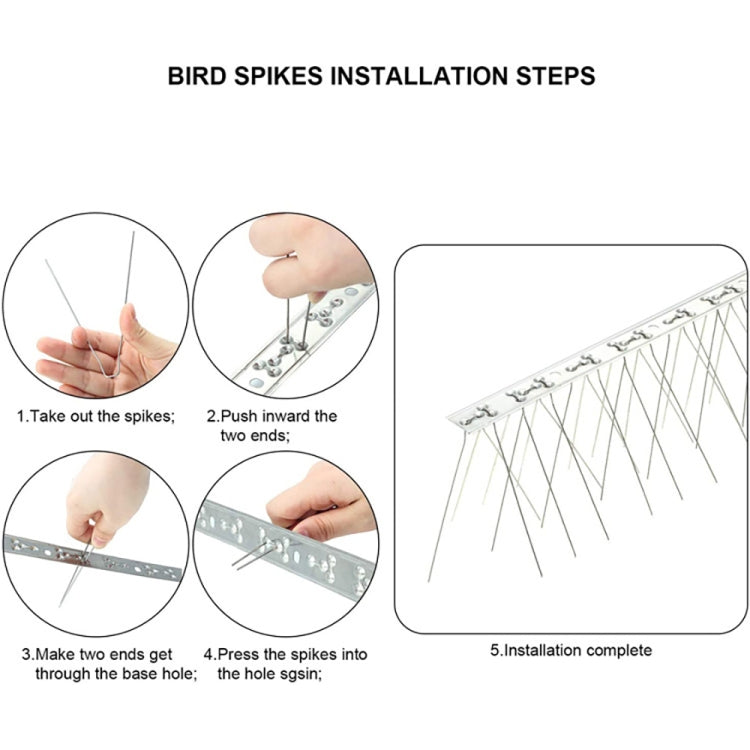 BIRD SPIKES INSTALLATION STEPS

1.Take out the spikes;

2.Push inward the two ends;

3.Make two ends get through the base hole;

4.Press the spikes into the hole sgsin;

5.Installation complete