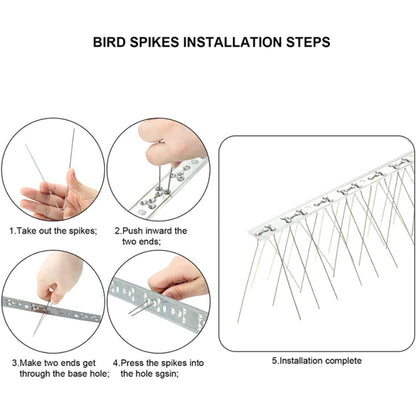 BIRD SPIKES INSTALLATION STEPS

1.Take out the spikes;

2.Push inward the two ends;

3.Make two ends get through the base hole;

4.Press the spikes into the hole sgsin;

5.Installation complete