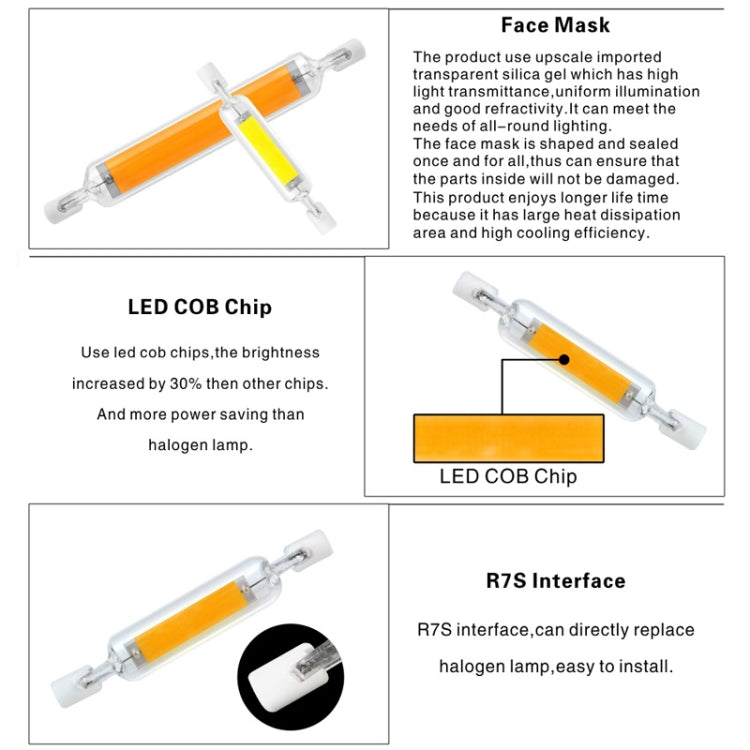 Face Mask

The product use upscale imported transparent silica gel which has high light transmittance,uniform illumination and good refractivity.It can meet the needs of all-round lighting.
The face mask is shaped and sealed once and for all,thus can ensure that the parts inside will not be damaged.
This product enjoys longer life time because it has large heat dissipation area and high cooling efficiency.

LED COB Chip

Use led cob chips,the brightness increased by 30% then other chips. And more power saving than halogen lamp.

LED COB Chip

R7S Interface

R7S interface,can directly replace halogen lamp,easy to install.