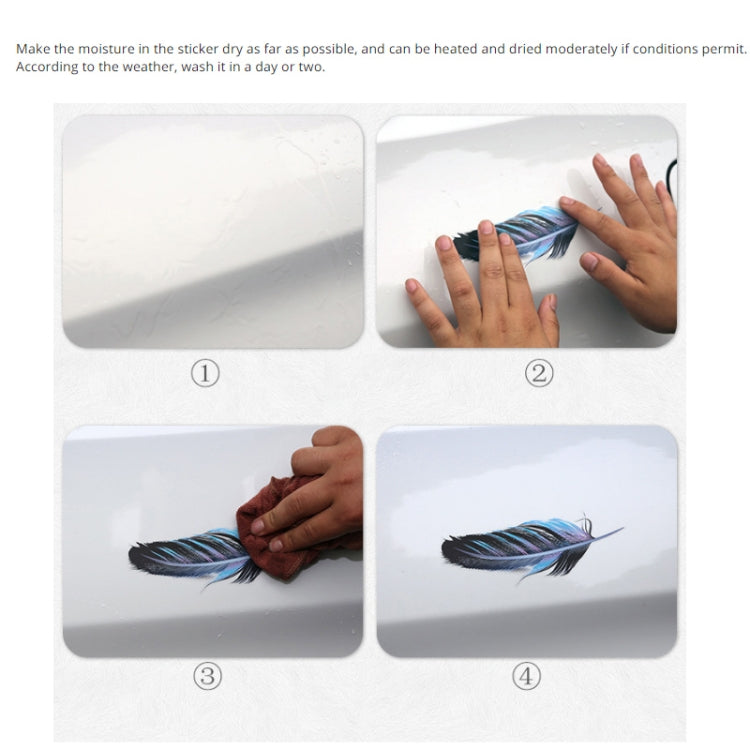 Make the moisture in the sticker dry as far as possible, and can be heated and dried moderately if conditions permit. According to the weather, wash it in a day or two.

①

②

③

④