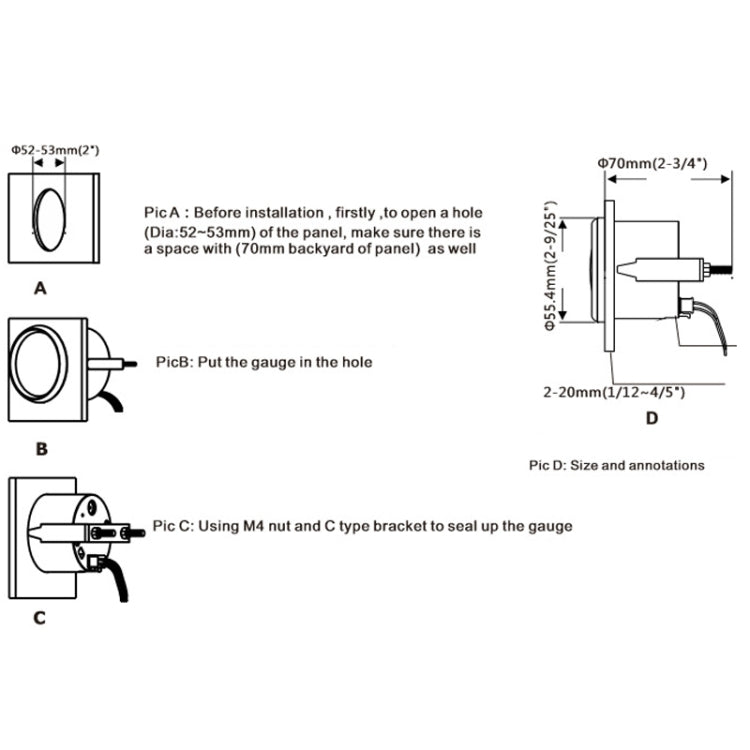 Φ52-53mm(2")

Pic A : Before installation , firstly ,to open a hole (Dia:52~53mm) of the panel, make sure there is a space with (70mm backyard of panel) as well

A

PicB: Put the gauge in the hole

B

Pic C: Using M4 nut and C type bracket to seal up the gauge

C

Φ70mm(2-3/4")

Φ55.4mm(2-9/25")

2-20mm(1/12~4/5")

D

Pic D: Size and annotations