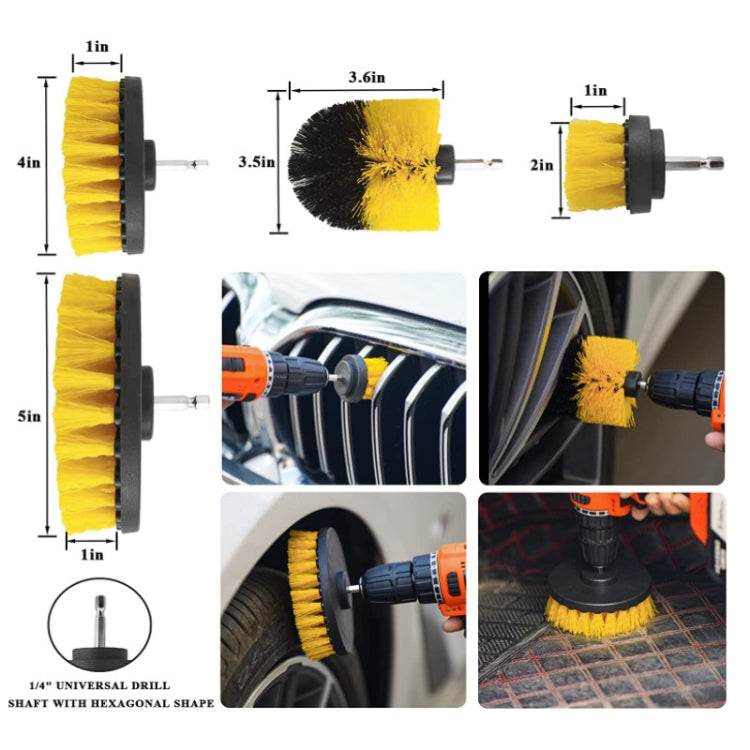 1in
4in
3.6in
3.5in
1in
2in
5in
1in
1/4" UNIVERSAL DRILL SHAFT WITH HEXAGONAL SHAPE