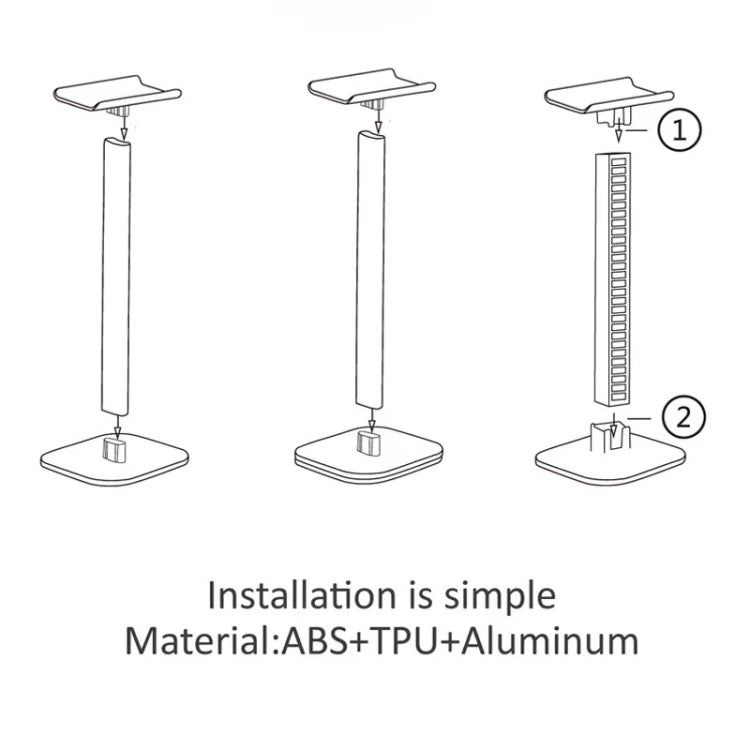 1

2

Installation is simple
Material:ABS+TPU+Aluminum