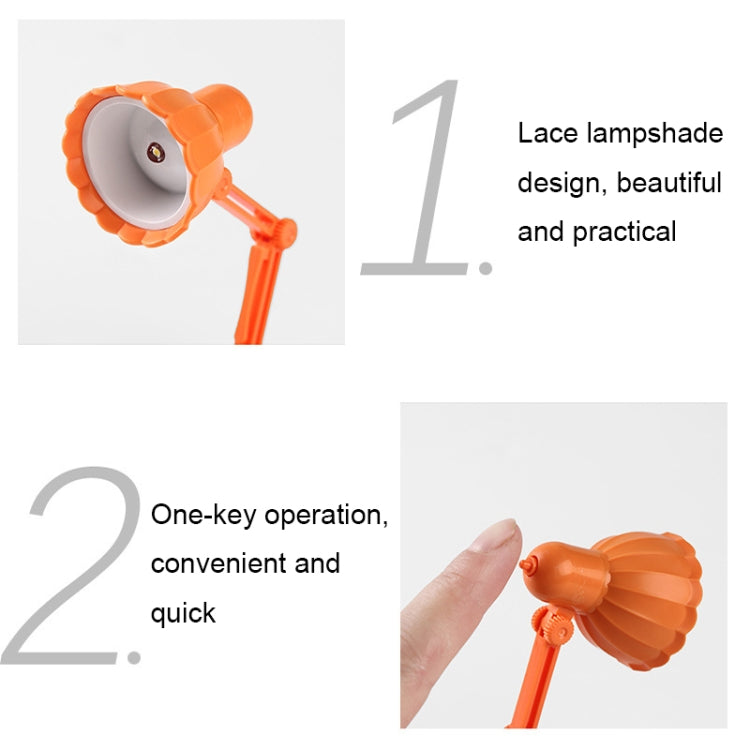 1.

Lace lampshade design, beautiful and practical

2.

One-key operation, convenient and quick