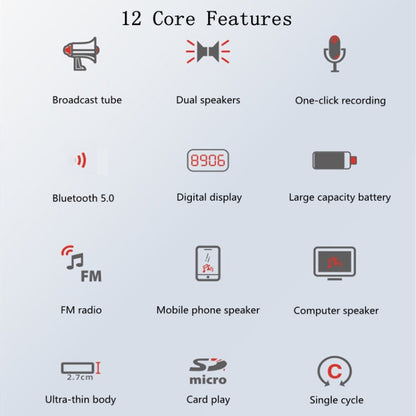 12 Core Features

Broadcast tube

Dual speakers

One-click recording

Bluetooth 5.0

8906

Digital display

Large capacity battery

FM

FM radio

Mobile phone speaker

Computer speaker

2.7cm

Ultra-thin body

SD micro

Card play

C

Single cycle