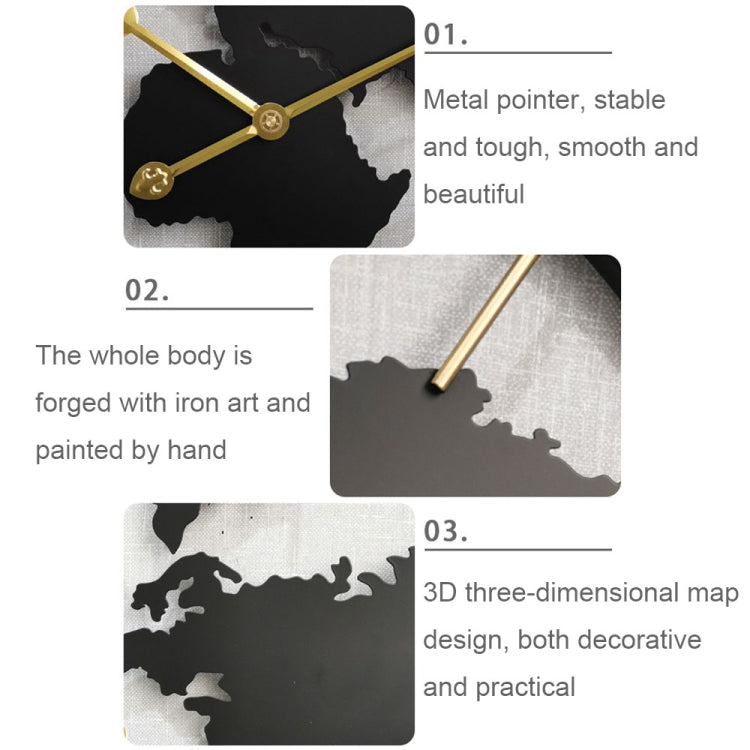 01.

Metal pointer, stable and tough, smooth and beautiful

02.

The whole body is forged with iron art and painted by hand

03.

3D three-dimensional map design, both decorative and practical