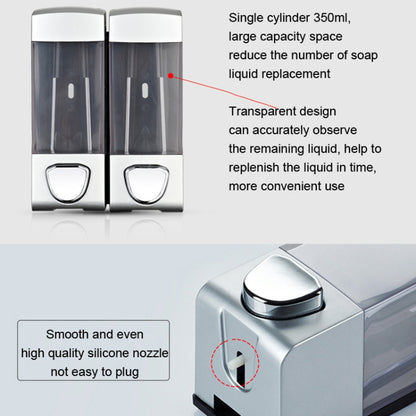 Single cylinder 350ml, large capacity space reduce the number of soap liquid replacement

Transparent design can accurately observe the remaining liquid, help to replenish the liquid in time, more convenient use

Smooth and even high quality silicone nozzle not easy to plug