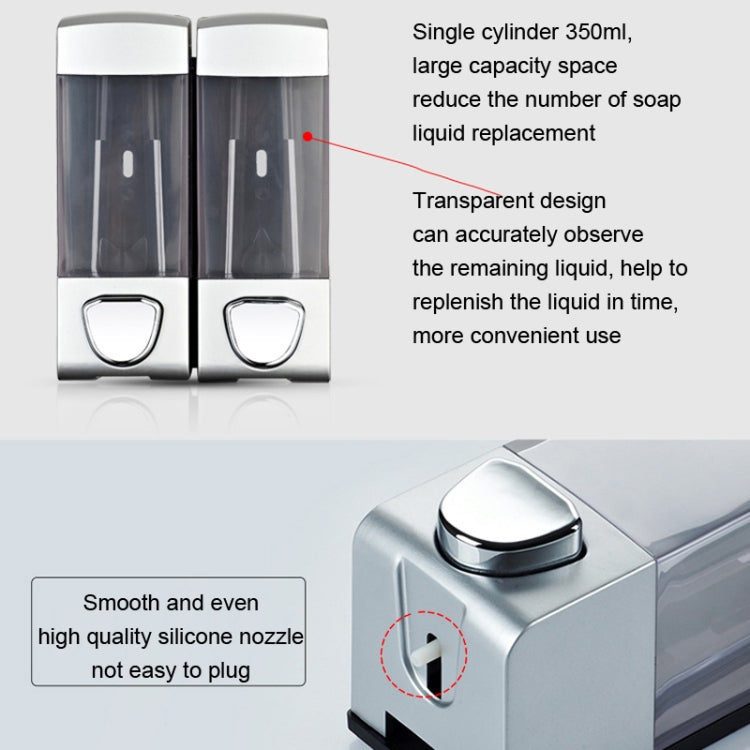 Single cylinder 350ml,
large capacity space
reduce the number of soap
liquid replacement

Transparent design
can accurately observe
the remaining liquid, help to
replenish the liquid in time,
more convenient use

Smooth and even
high quality silicone nozzle
not easy to plug