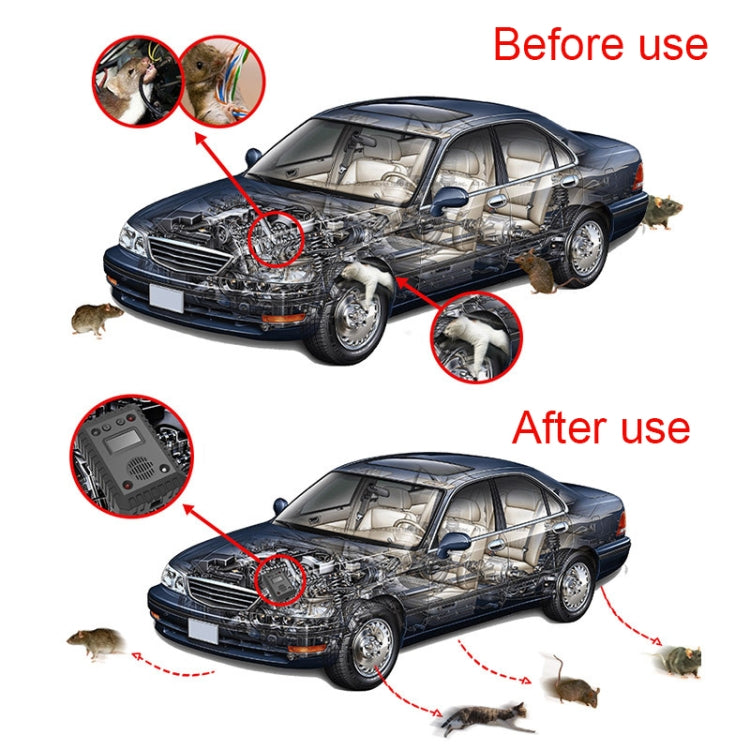 Before use

After use