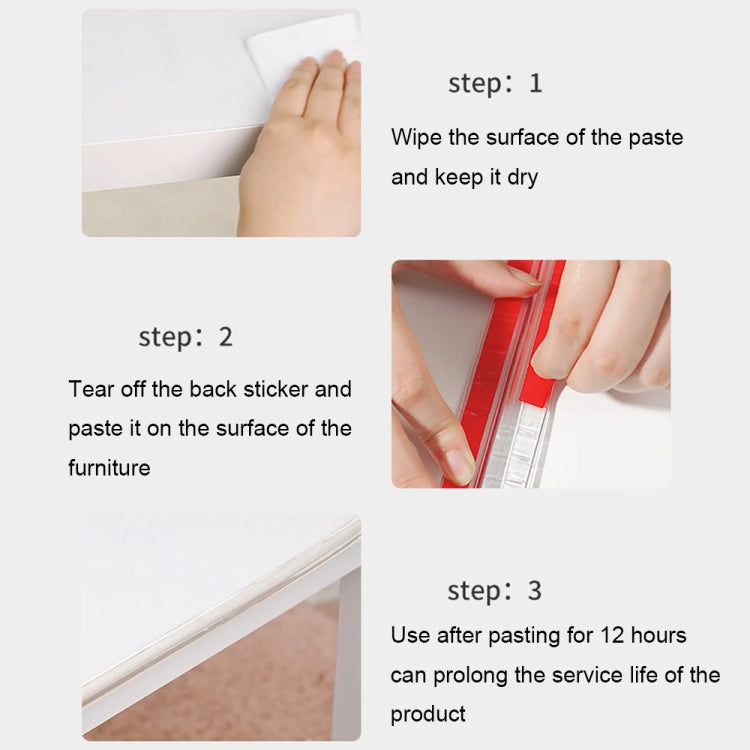 step: 1

Wipe the surface of the paste and keep it dry

step: 2

Tear off the back sticker and paste it on the surface of the furniture

step: 3

Use after pasting for 12 hours can prolong the service life of the product