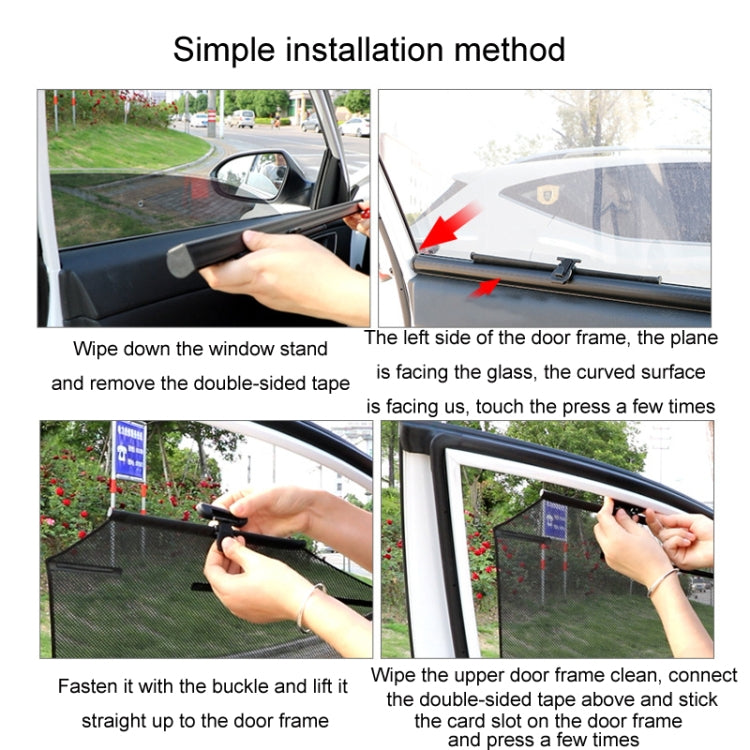 Simple installation method

Wipe down the window stand and remove the double-sided tape

The left side of the door frame, the plane is facing the glass, the curved surface is facing us, touch the press a few times

Fasten it with the buckle and lift it straight up to the door frame

Wipe the upper door frame clean, connect the double-sided tape above and stick the card slot on the door frame and press a few times