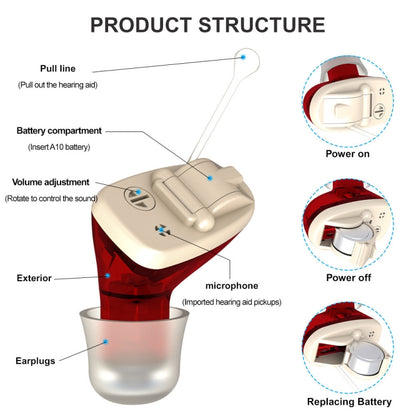 PRODUCT STRUCTURE

Pull line
(Pull out the hearing aid)

Battery compartment
(Insert A10 battery)

Volume adjustment
(Rotate to control the sound)

Exterior

microphone
(Imported hearing aid pickups)

Earplugs

Power on

Power off

Replacing Battery