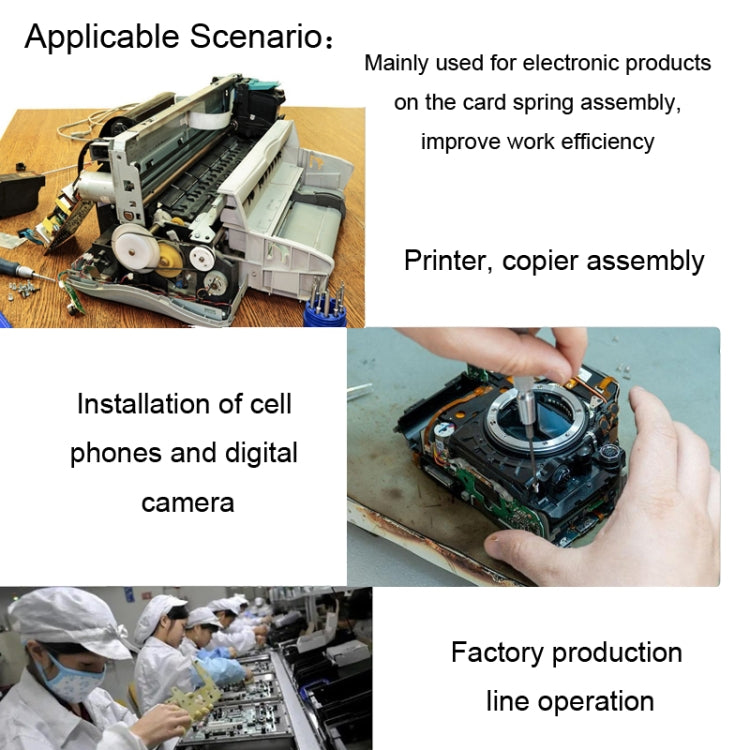 Applicable Scenario：

Mainly used for electronic products on the card spring assembly, improve work efficiency

Printer, copier assembly

Installation of cell phones and digital camera

Factory production line operation