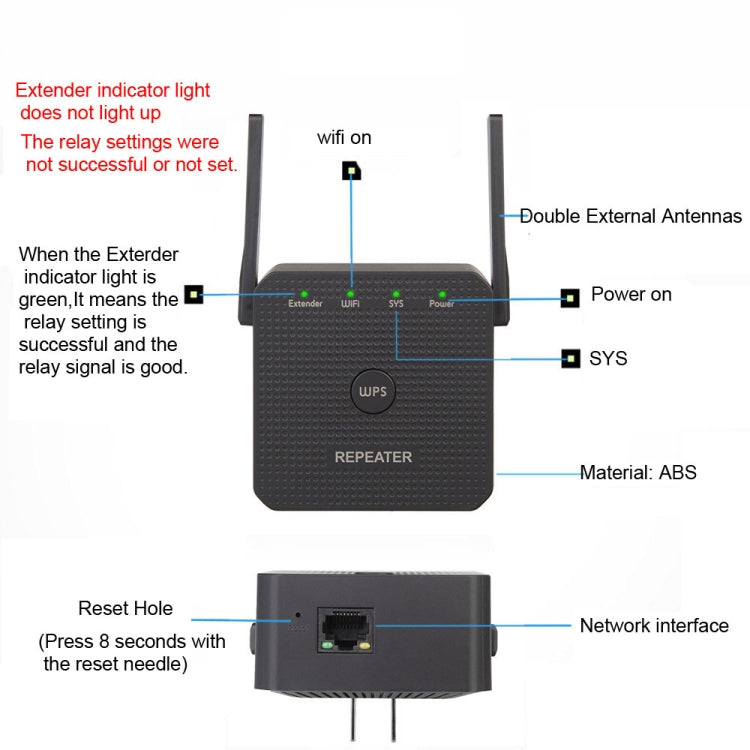 Extender indicator light does not light up
The relay settings were not successful or not set.

wifi on

Double External Antennas

When the Exterder indicator light is green,It means the relay setting is successful and the relay signal is good.

Extender WiFi SYS Power

Power on

SYS

WPS

REPEATER

Material: ABS

Reset Hole
(Press 8 seconds with the reset needle)

Network interface