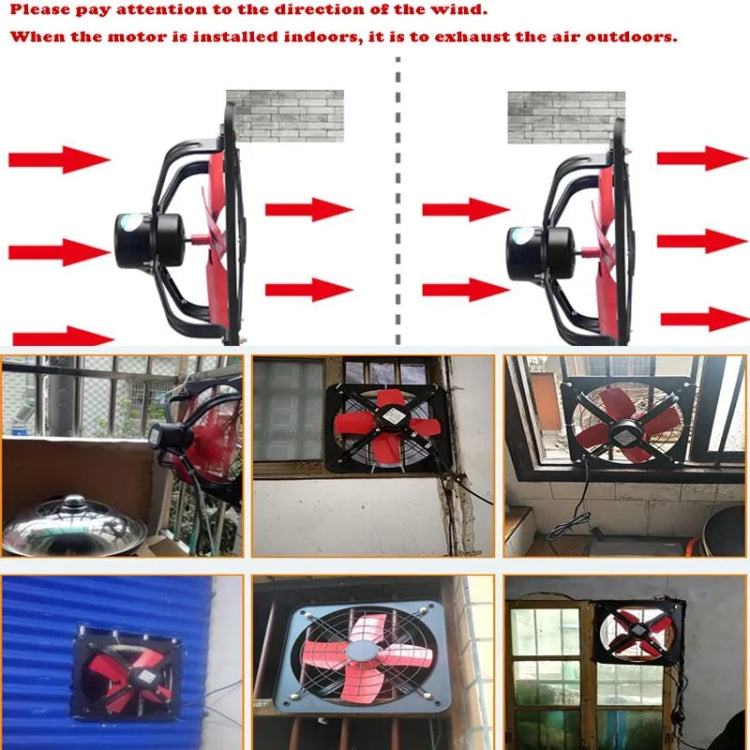 Please pay attention to the direction of the wind.
When the motor is installed indoors, it is to exhaust the air outdoors.