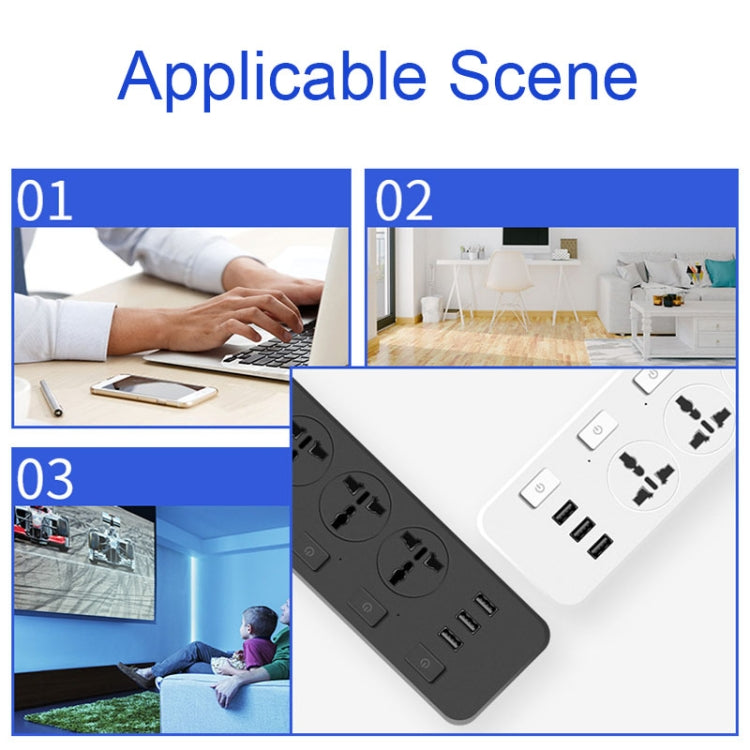 Applicable Scene

01

02

03