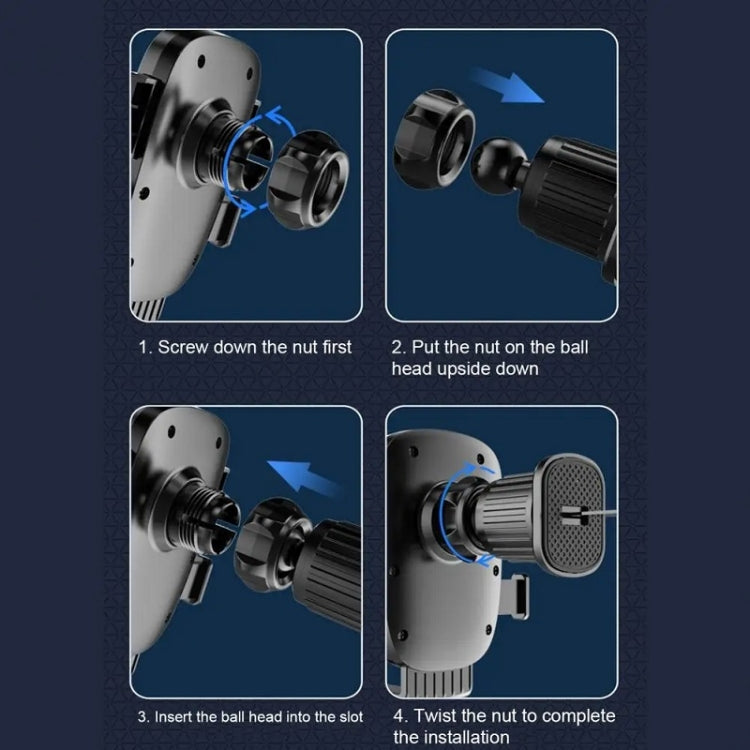 1. Screw down the nut first

2. Put the nut on the ball head upside down

3. Insert the ball head into the slot

4. Twist the nut to complete the installation