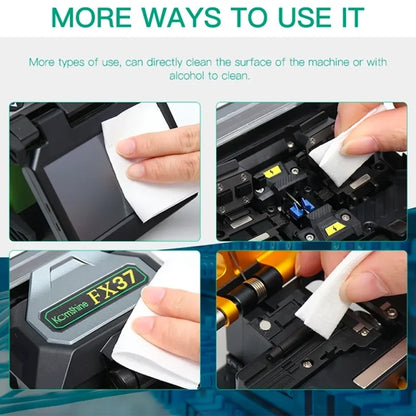 MORE WAYS TO USE IT

More types of use, can directly clean the surface of the machine or with alcohol to clean.

Komshine FX37