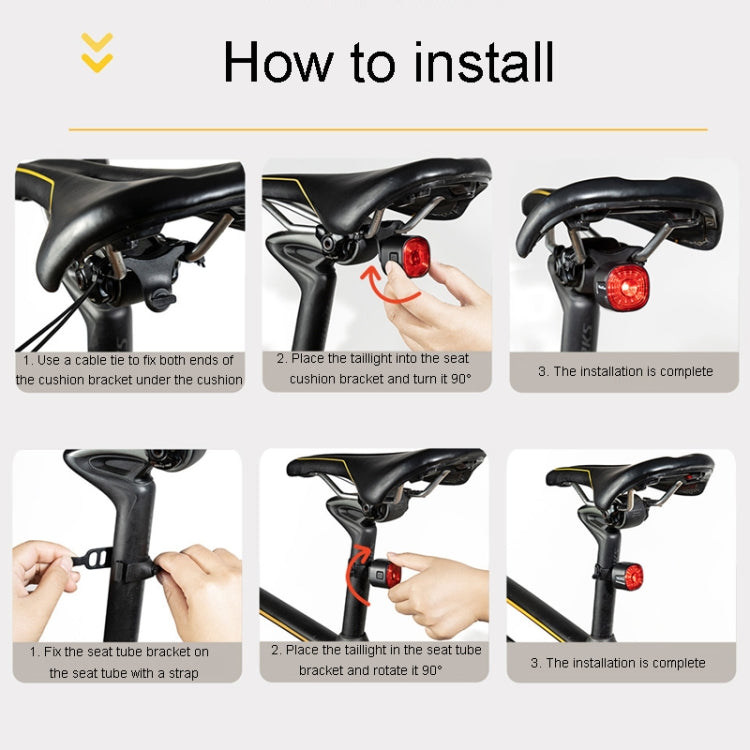 How to install

1. Use a cable tie to fix both ends of the cushion bracket under the cushion

2. Place the taillight into the seat cushion bracket and turn it 90°

3. The installation is complete

1. Fix the seat tube bracket on the seat tube with a strap

2. Place the taillight in the seat tube bracket and rotate it 90°

3. The installation is complete