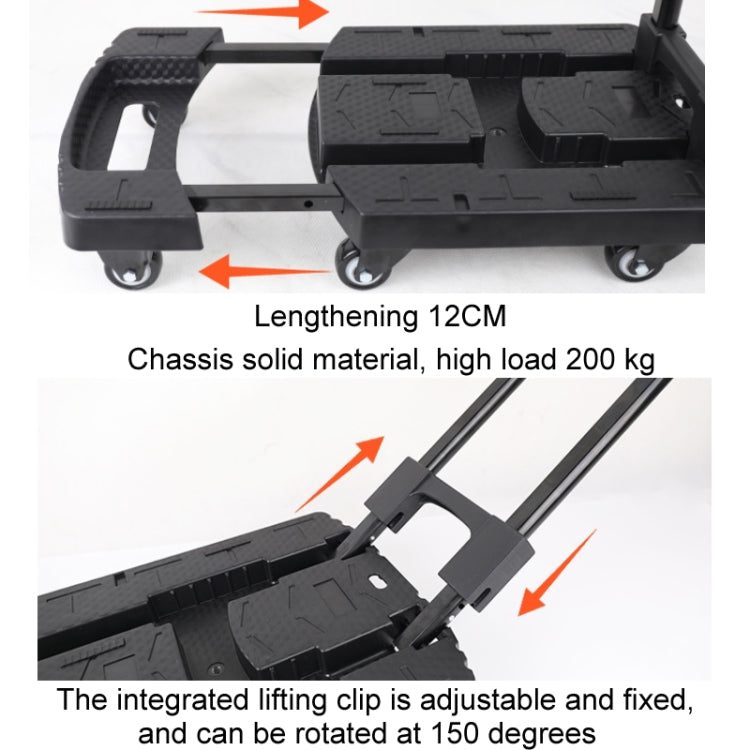 Lengthening 12CM

Chassis solid material, high load 200 kg

The integrated lifting clip is adjustable and fixed, and can be rotated at 150 degrees