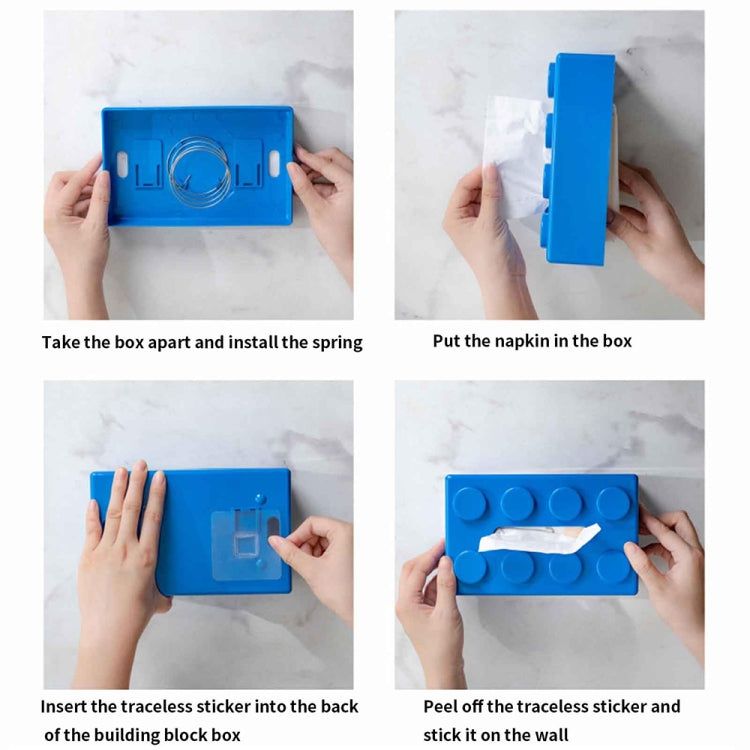 Take the box apart and install the spring

Put the napkin in the box

Insert the traceless sticker into the back of the building block box

Peel off the traceless sticker and stick it on the wall