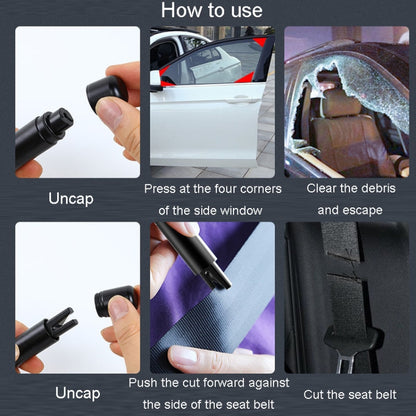 How to use

Uncap

Press at the four corners of the side window

Clear the debris and escape

Uncap

Push the cut forward against the side of the seat belt

Cut the seat belt