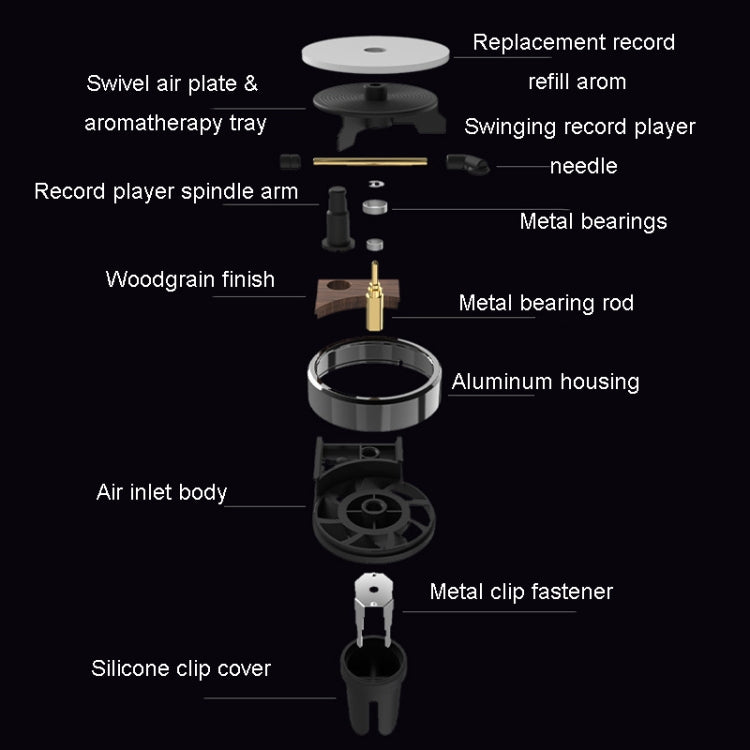 Replacement record refill arom

Swivel air plate & aromatherapy tray

Swinging record player needle

Record player spindle arm

Metal bearings

Woodgrain finish

Metal bearing rod

Aluminum housing

Air inlet body

Metal clip fastener

Silicone clip cover