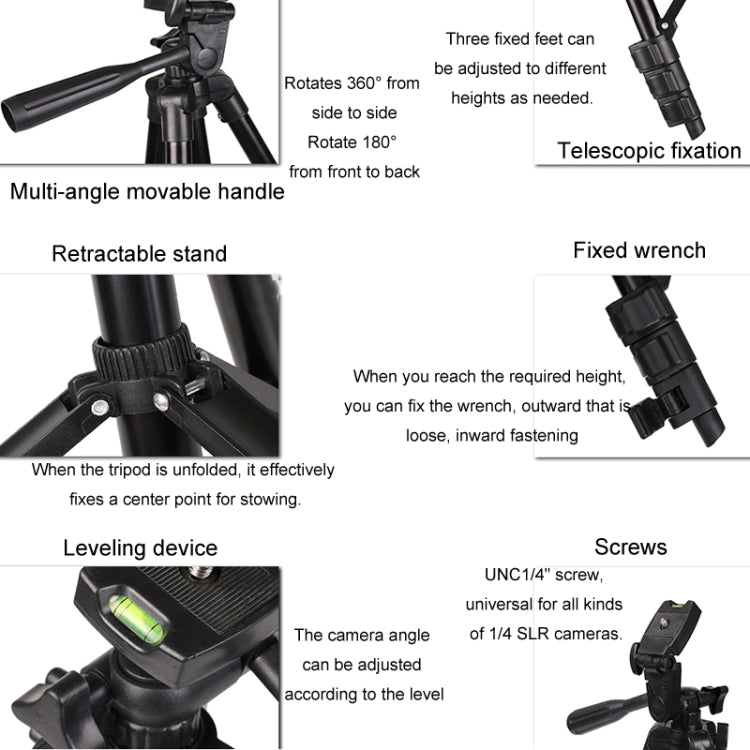 Rotates 360° from side to side Rotate 180° from front to back

Multi-angle movable handle

Three fixed feet can be adjusted to different heights as needed.

Telescopic fixation

Retractable stand

When the tripod is unfolded, it effectively fixes a center point for stowing.

Fixed wrench

When you reach the required height, you can fix the wrench, outward that is loose, inward fastening

Leveling device

The camera angle can be adjusted according to the level

Screws

UNC1/4" screw, universal for all kinds of 1/4 SLR cameras.