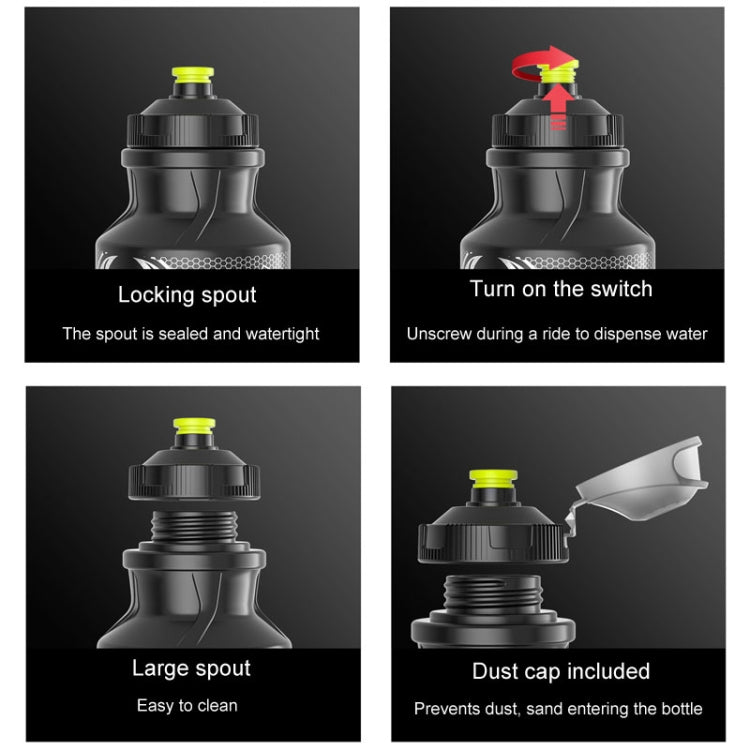 Locking spout

The spout is sealed and watertight

Turn on the switch

Unscrew during a ride to dispense water

Large spout

Easy to clean

Dust cap included

Prevents dust, sand entering the bottle