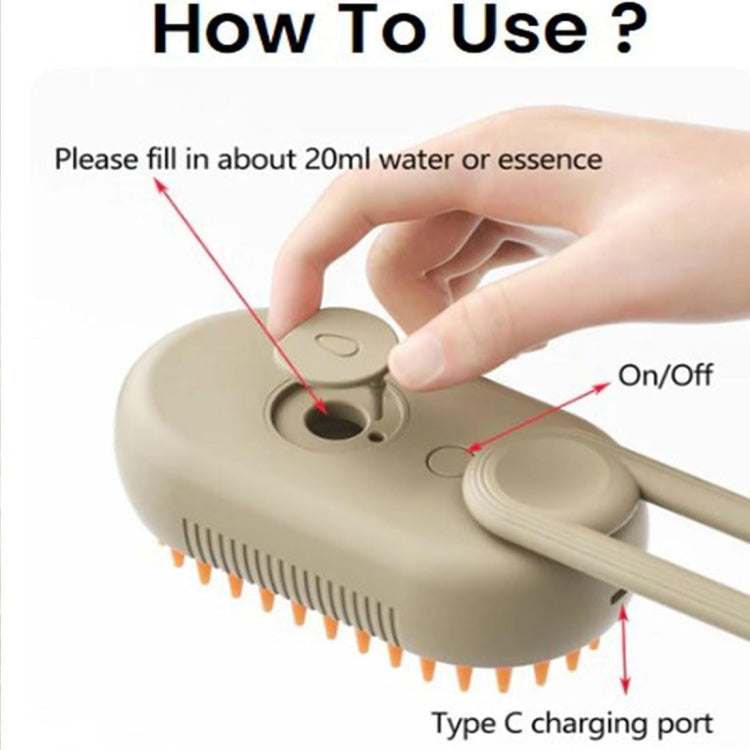 How To Use ?

Please fill in about 20ml water or essence

On/Off

Type C charging port