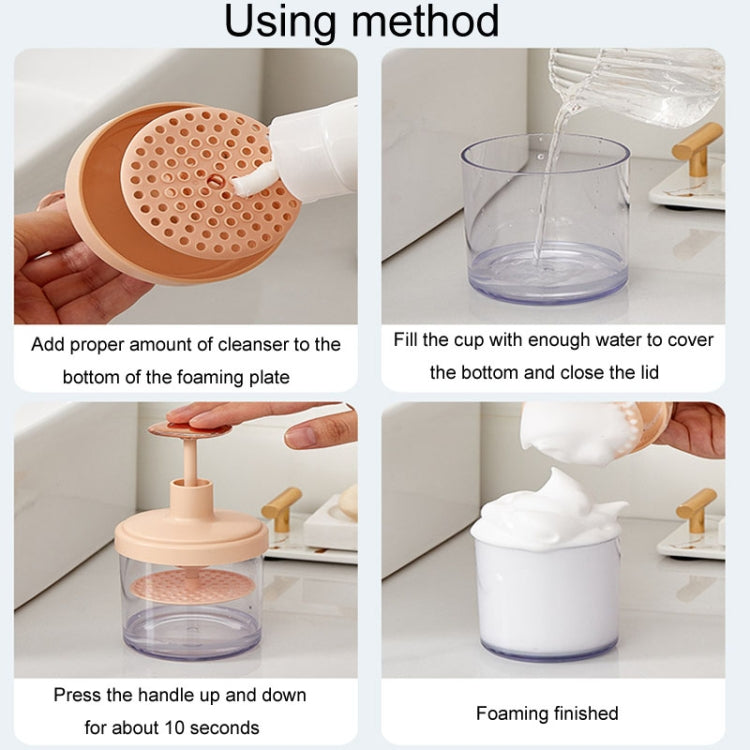 Using method

Add proper amount of cleanser to the bottom of the foaming plate

Fill the cup with enough water to cover the bottom and close the lid

Press the handle up and down for about 10 seconds

Foaming finished