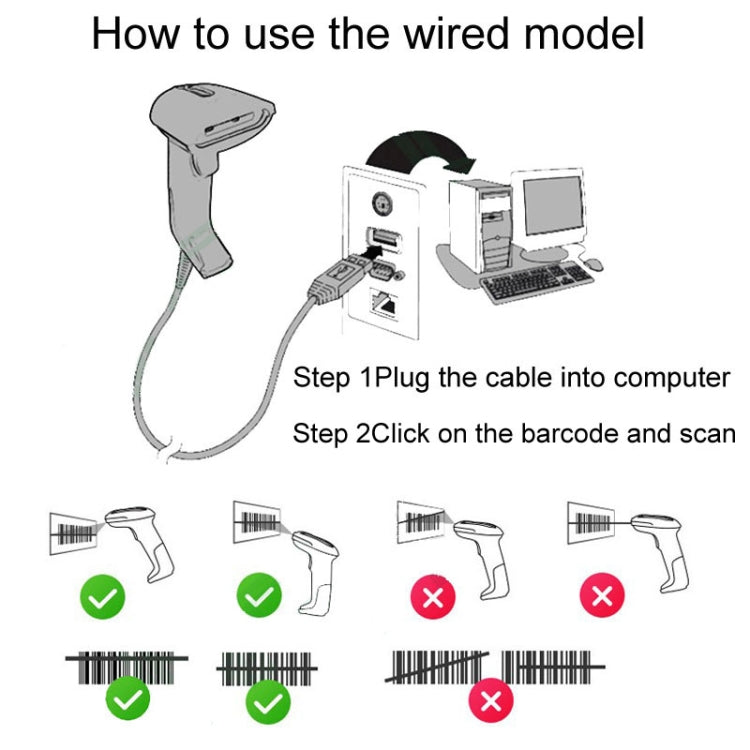 How to use the wired model

Step 1Plug the cable into computer

Step 2Click on the barcode and scan