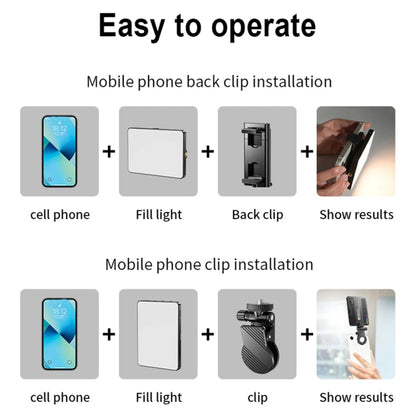 Easy to operate

Mobile phone back clip installation

18:12

+ + +

cell phone Fill light Back clip Show results

Mobile phone clip installation

18:12

+ + +

cell phone Fill light clip Show results