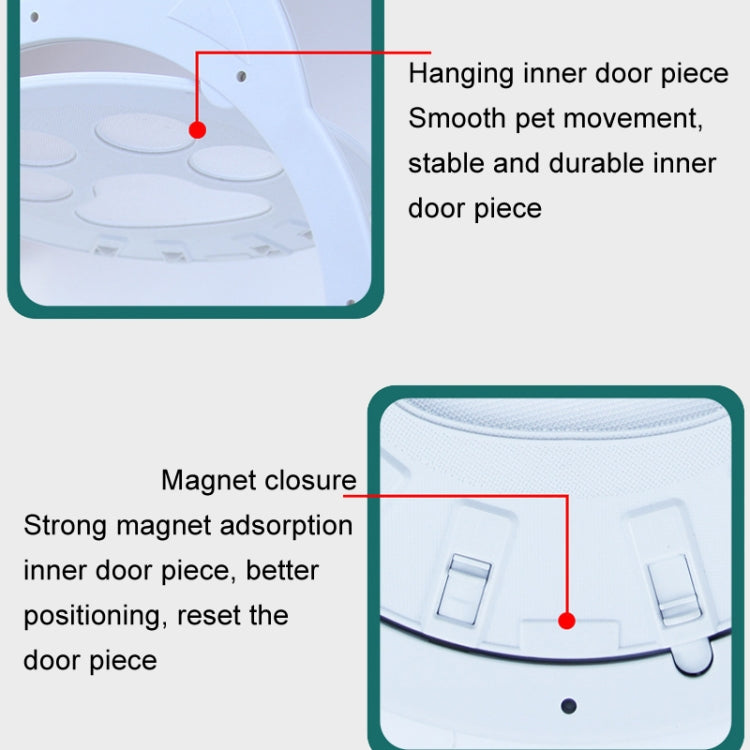 Hanging inner door piece
Smooth pet movement, stable and durable inner door piece

Magnet closure
Strong magnet adsorption inner door piece, better positioning, reset the door piece