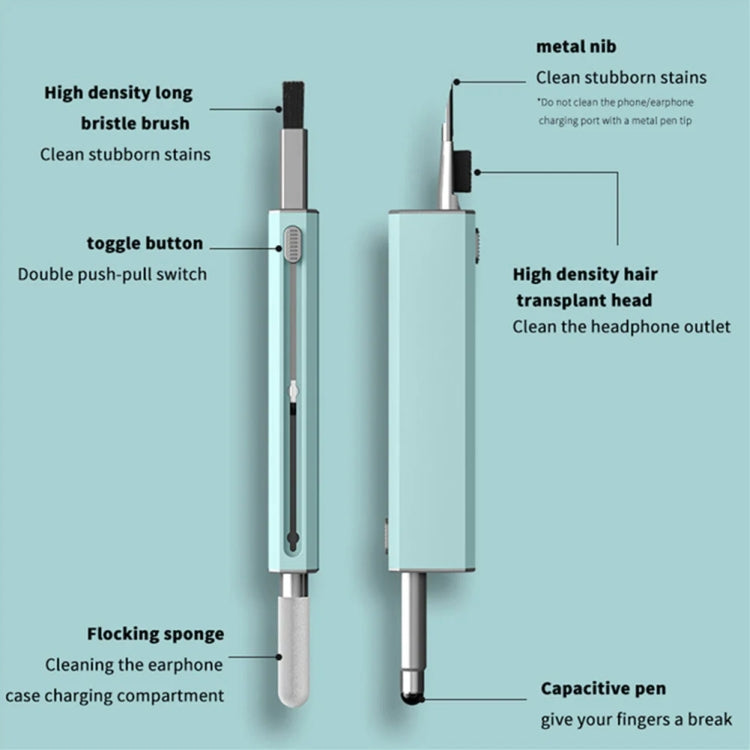 High density long bristle brush
Clean stubborn stains

toggle button
Double push-pull switch

Flocking sponge
Cleaning the earphone case charging compartment

metal nib
Clean stubborn stains
*Do not clean the phone/earphone charging port with a metal pen tip

High density hair transplant head
Clean the headphone outlet

Capacitive pen
give your fingers a break