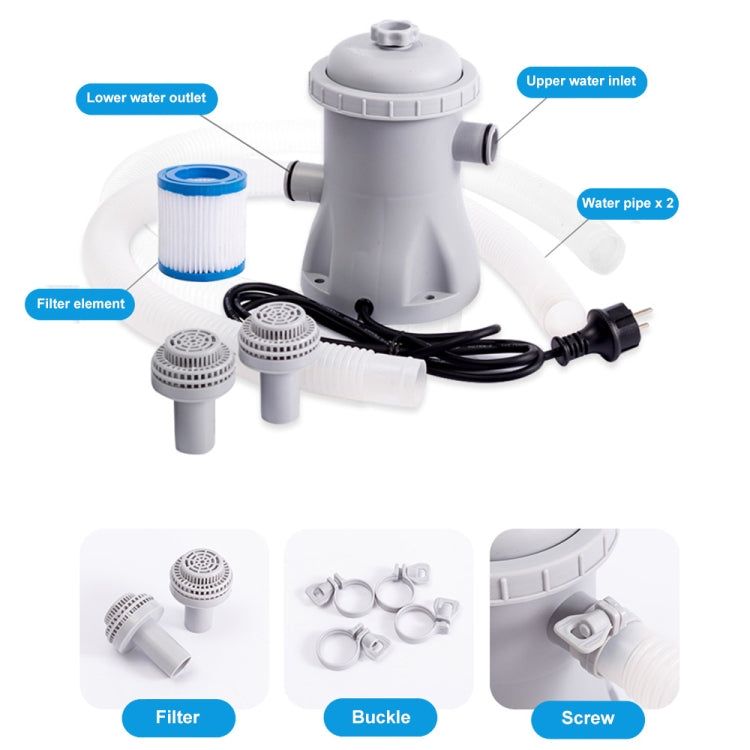 Lower water outlet

Upper water inlet

Water pipe x 2

Filter element

Filter

Buckle

Screw