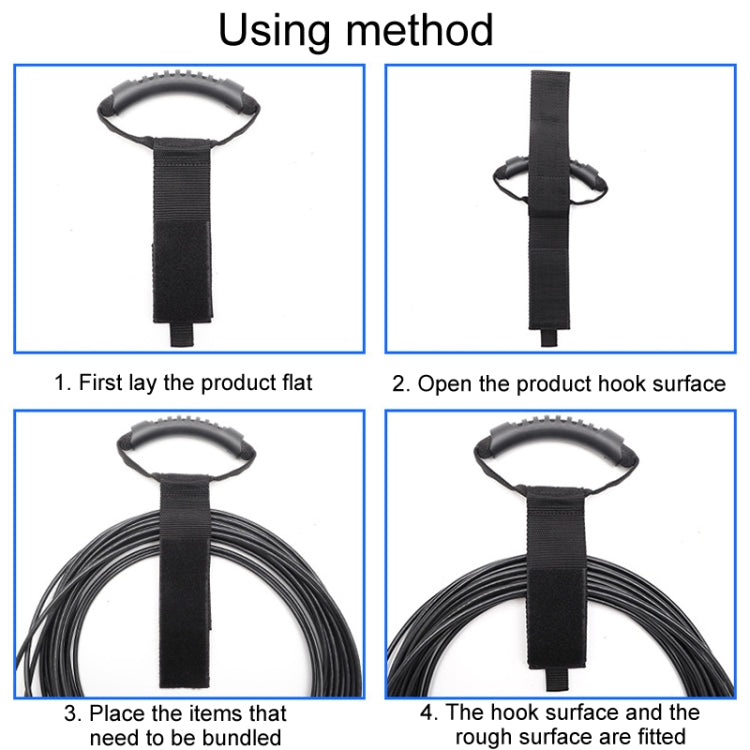 Using method

1. First lay the product flat

2. Open the product hook surface

3. Place the items that need to be bundled

4. The hook surface and the rough surface are fitted