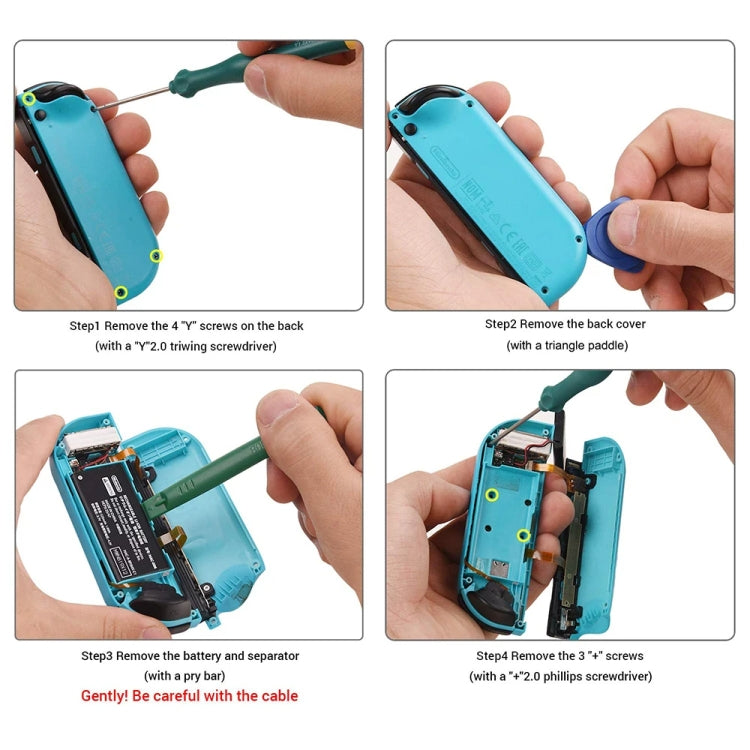 Step1 Remove the 4 "Y" screws on the back
(with a "Y"2.0 triwing screwdriver)

Step2 Remove the back cover
(with a triangle paddle)

Step3 Remove the battery and separator
(with a pry bar)
Gently! Be careful with the cable

Step4 Remove the 3 "+" screws
(with a "+"2.0 phillips screwdriver)