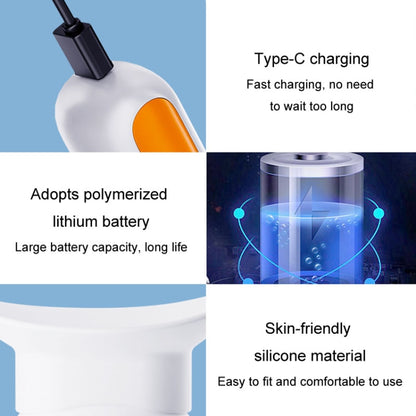 Type-C charging
Fast charging, no need to wait too long

Adopts polymerized lithium battery
Large battery capacity, long life

Skin-friendly silicone material
Easy to fit and comfortable to use