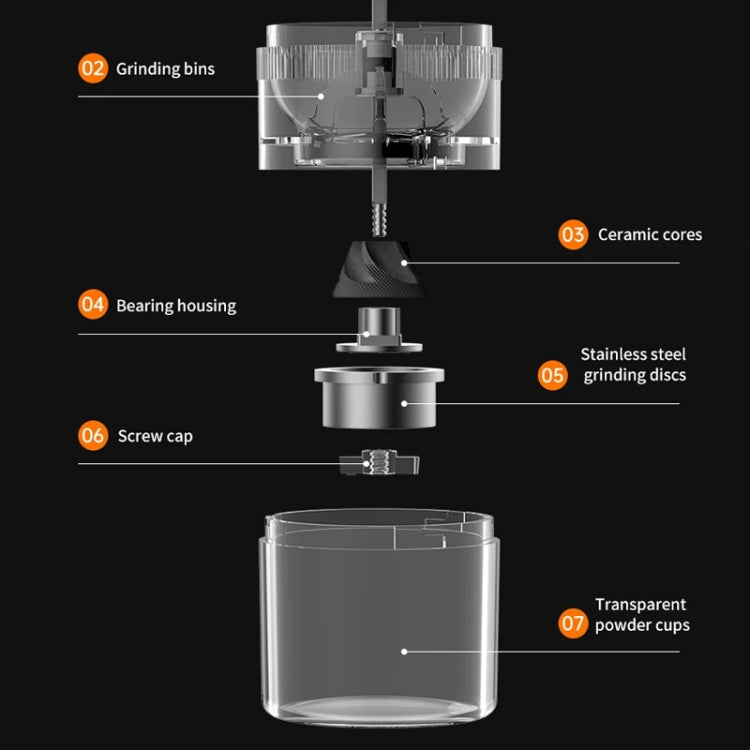 02 Grinding bins

03 Ceramic cores

04 Bearing housing

05 Stainless steel grinding discs

06 Screw cap

07 Transparent powder cups