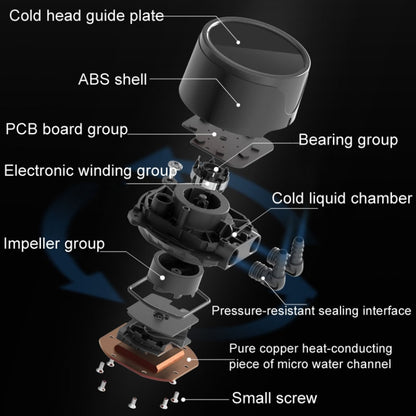 Cold head guide plate

ABS shell

PCB board group

Bearing group

Electronic winding group

Cold liquid chamber

Impeller group

Pressure-resistant sealing interface

Pure copper heat-conducting piece of micro water channel

Small screw