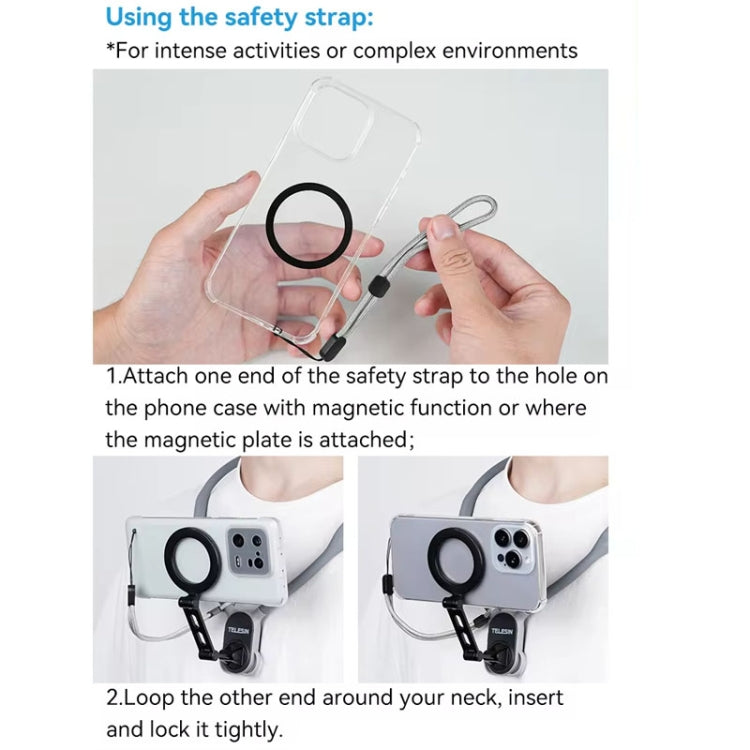 Using the safety strap:
*For intense activities or complex environments

1.Attach one end of the safety strap to the hole on the phone case with magnetic function or where the magnetic plate is attached;

TELESIN

TELESIN

2.Loop the other end around your neck, insert and lock it tightly.