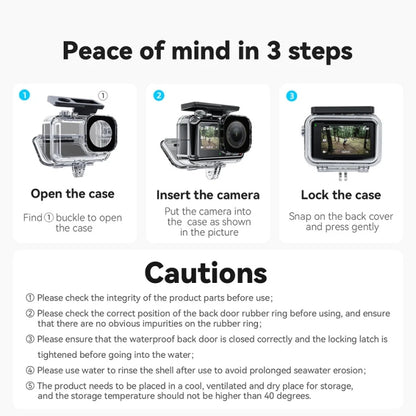 Peace of mind in 3 steps

1 ①

Open the case

Find ① buckle to open the case

2

Insert the camera

Put the camera into the case as shown in the picture

3

Lock the case

Snap on the back cover and press gently

Cautions

① Please check the integrity of the product parts before use;

② Please check the correct position of the back door rubber ring before using, and ensure that there are no obvious impurities on the rubber ring;

③ Please ensure that the waterproof back door is closed correctly and the locking latch is tightened before going into the water;

④ Please use water to rinse the shell after use to avoid prolonged seawater erosion;

⑤ The product needs to be placed in a cool, ventilated and dry place for storage, and the storage temperature should not be higher than 40 degrees.