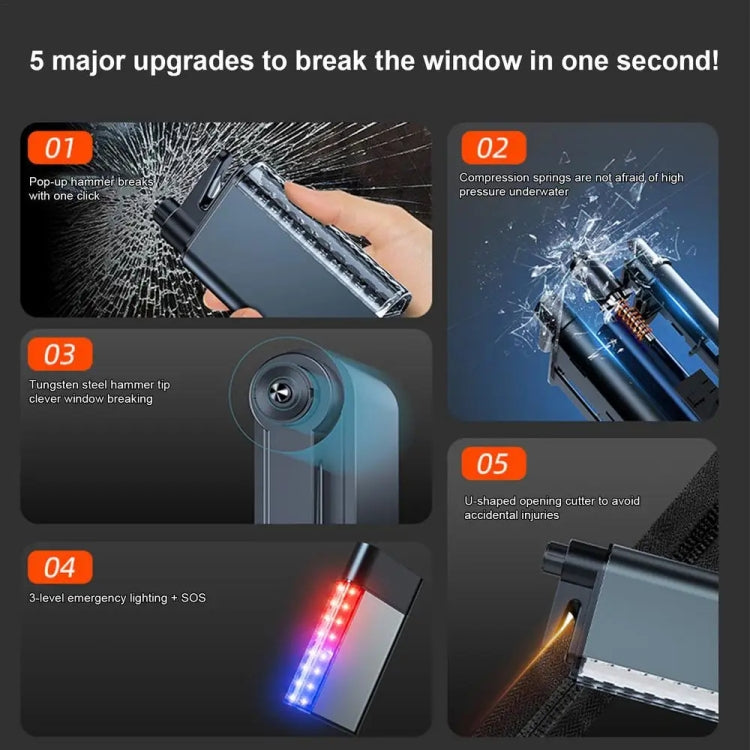 5 major upgrades to break the window in one second!

01
Pop-up hammer breaks with one click

02
Compression springs are not afraid of high pressure underwater

03
Tungsten steel hammer tip clever window breaking

04
3-level emergency lighting + SOS

05
U-shaped opening cutter to avoid accidental injuries