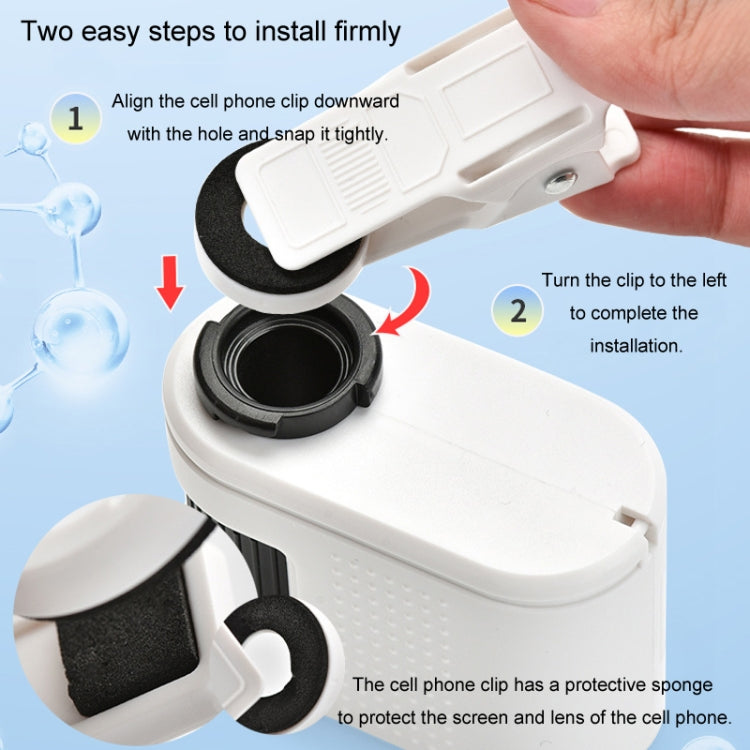 Two easy steps to install firmly

1 Align the cell phone clip downward with the hole and snap it tightly.

2 Turn the clip to the left to complete the installation.

The cell phone clip has a protective sponge to protect the screen and lens of the cell phone.